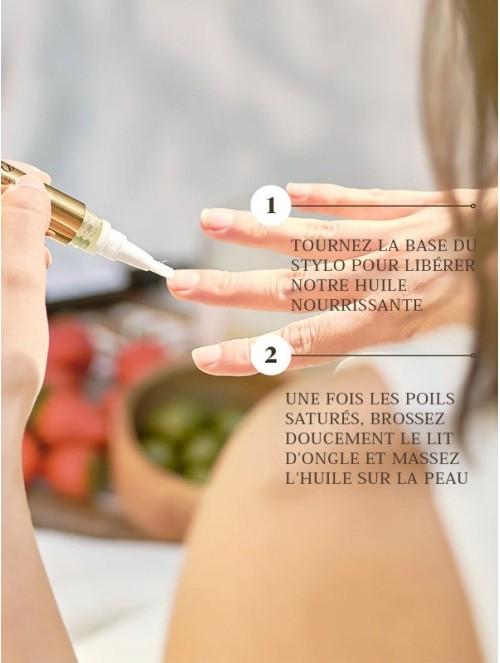 1

TOURNEZ LA BASE DU STYLO POUR LIBÉRER NOTRE HUILE NOURRISSANTE

2

UNE FOIS LES POILS SATURÉS, BROSSEZ DOUCEMENT LE LIT D'ONGLE ET MASSEZ L'HUILE SUR LA PEAU